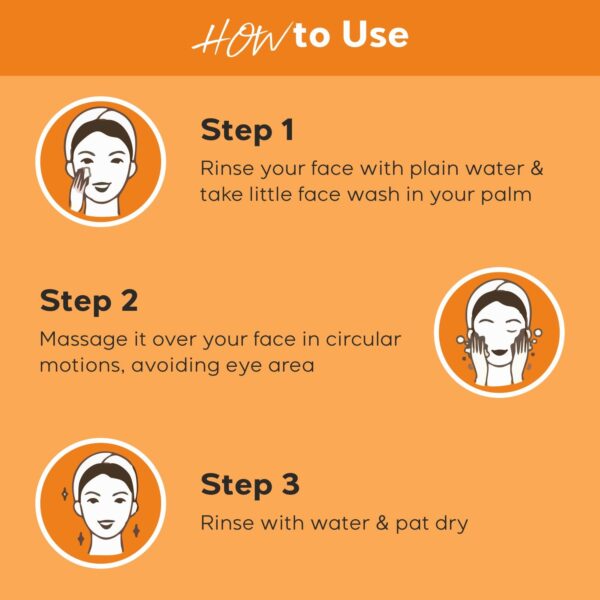 HOW to Use

Step 1
Rinse your face with plain water & take little face wash in your palm

Step 2
Massage it over your face in circular motions, avoiding eye area

Step 3
Rinse with water & pat dry